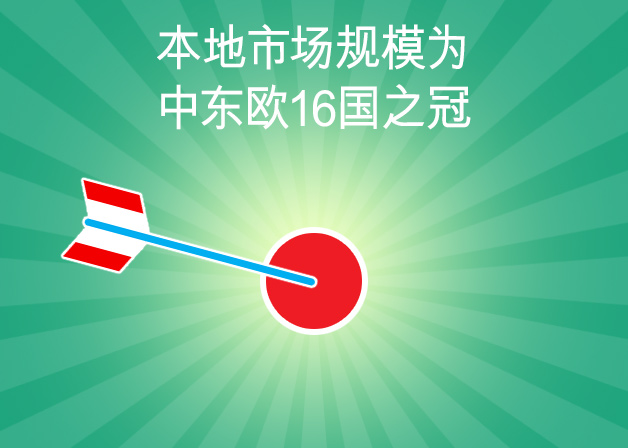 本地市场规模为
中东欧16国之冠