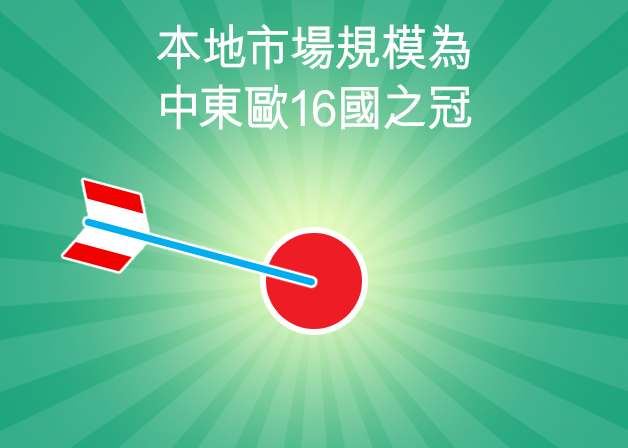 本地市場規模為
中東歐16國之冠