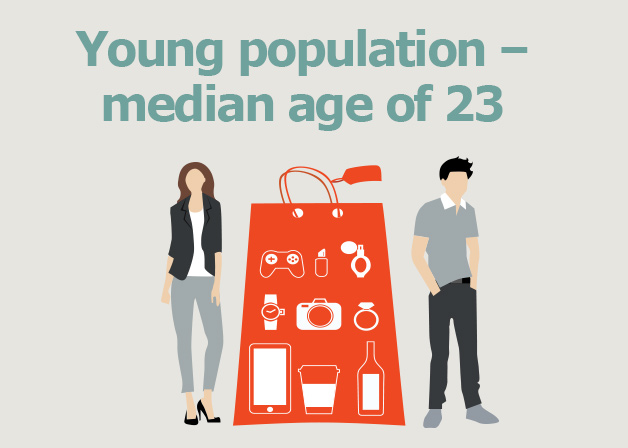 Young population – median age of 23