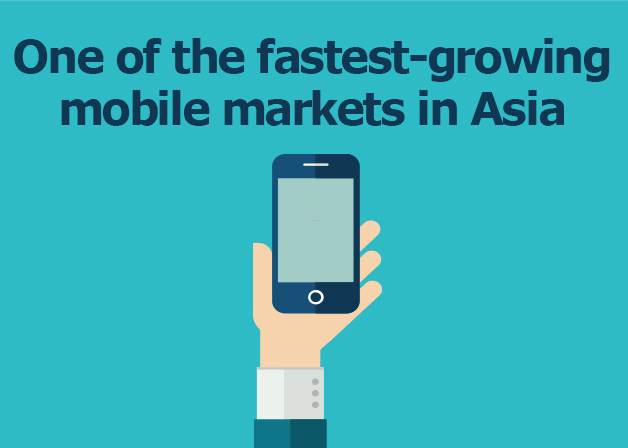 One of the fastest-growing mobile markets in Asia