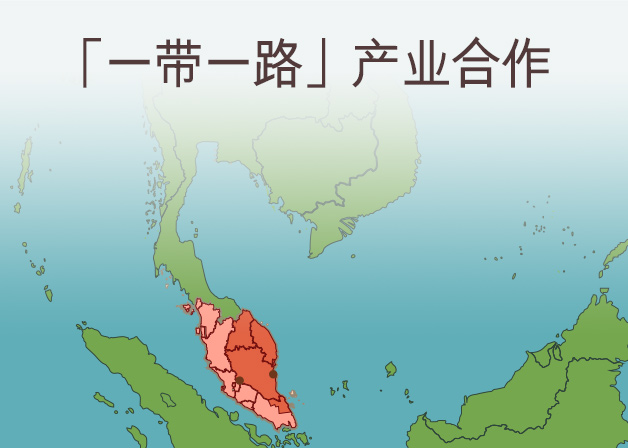 「一带一路」产业合作