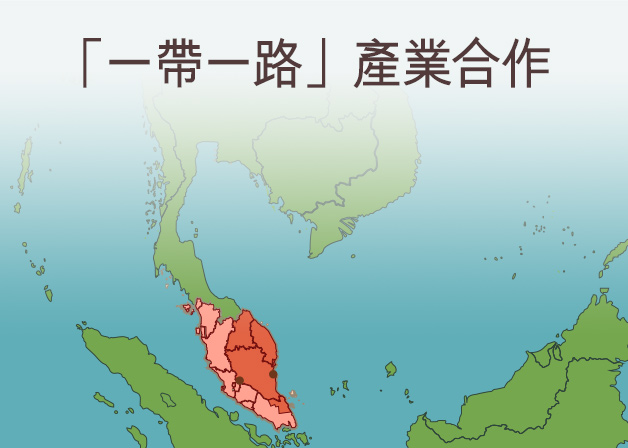 「一帶一路」產業合作