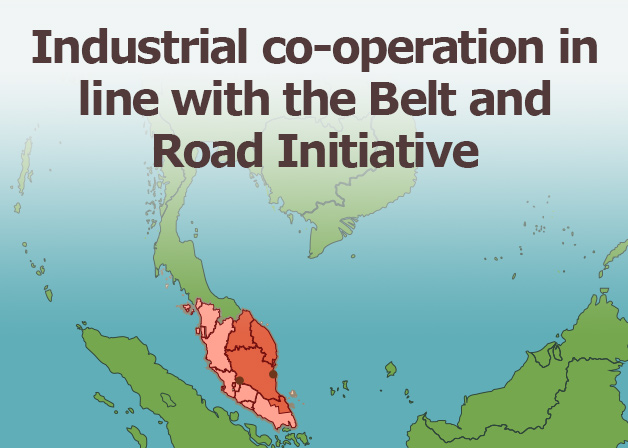 Industrial co-operation in line with the Belt and Road Initiative