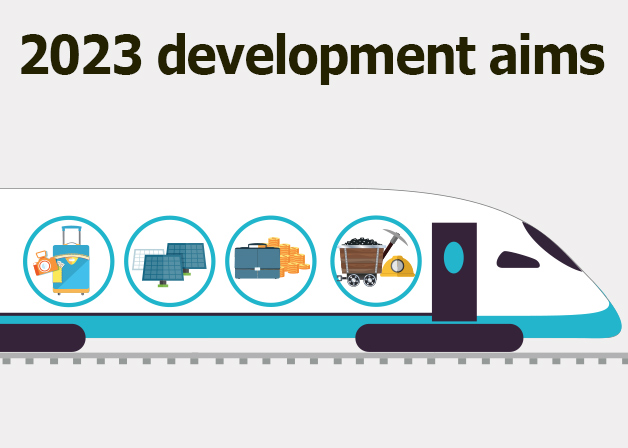 2023 development aims