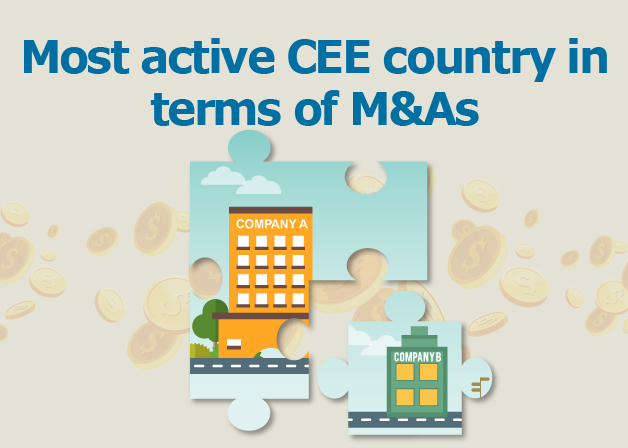 Most active CEE country in terms of M&As

COMPANY A

COMPANY B