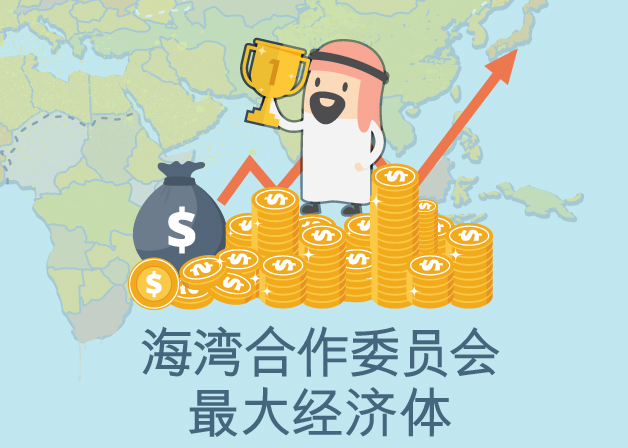 1

$

$

海湾合作委员会
最大经济体