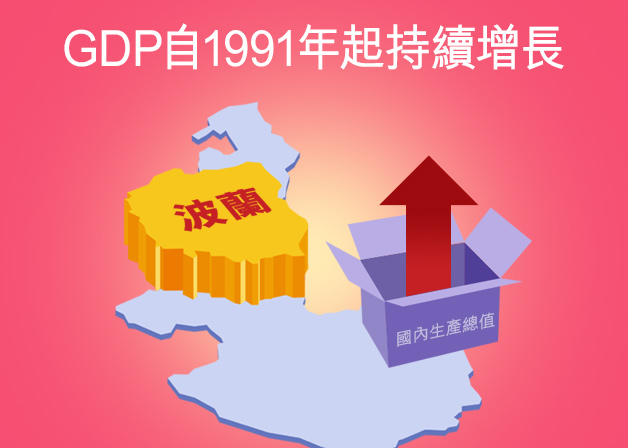 GDP自1991年起持續增長

波蘭

國內生產總值