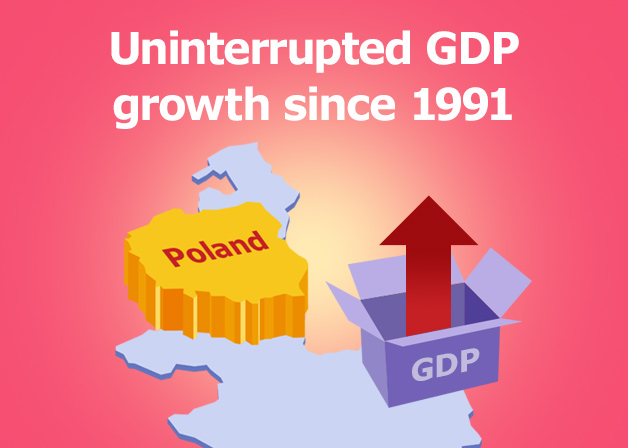 Uninterrupted GDP growth since 1991

Poland

GDP