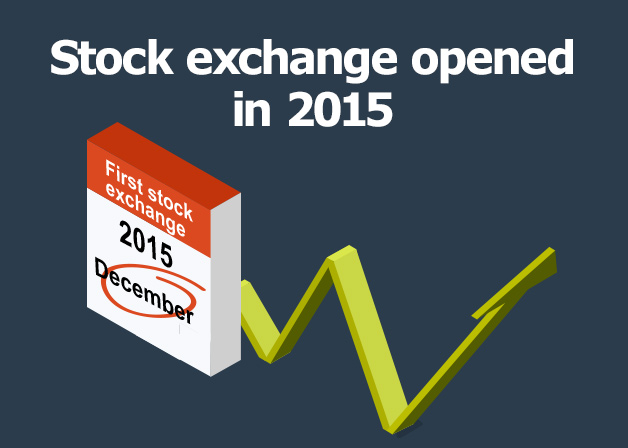 Stock exchange opened in 2015

First stock exchange

2015

December