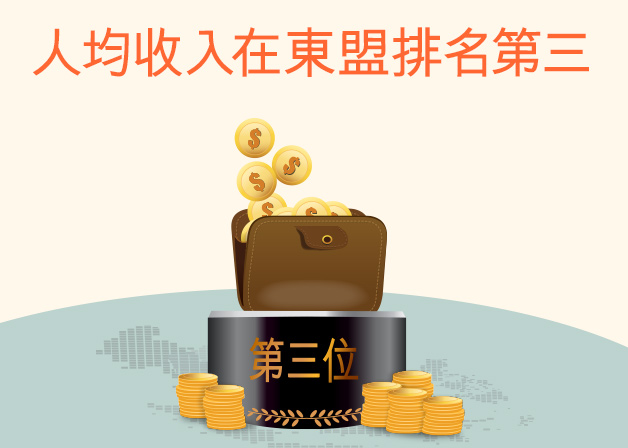 人均收入在東盟排名第三

$
$
$
$
$

第三位