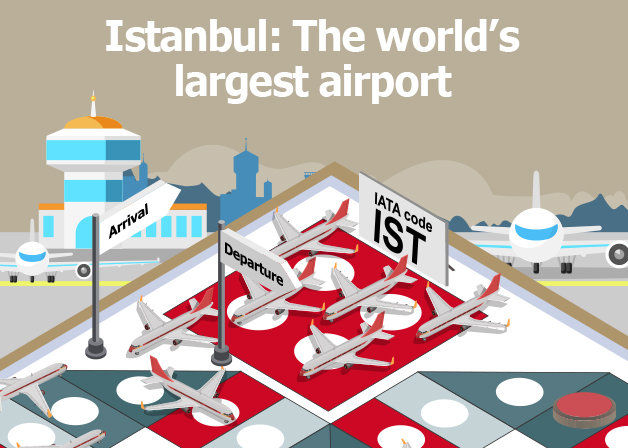 Istanbul: The world's largest airport

Arrival

Departure

IATA code
IST