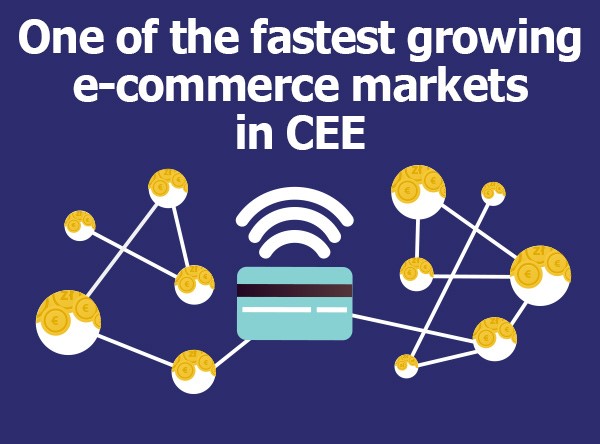 One of the fastest growing e-commerce markets in CEE