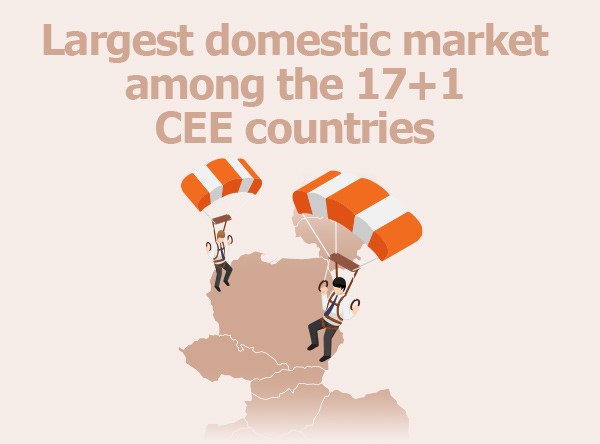 Largest domestic market among the 17+1 CEE countries