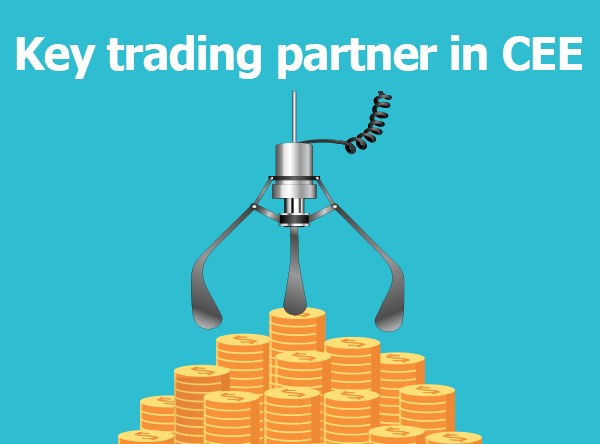 Key trading partner in CEE