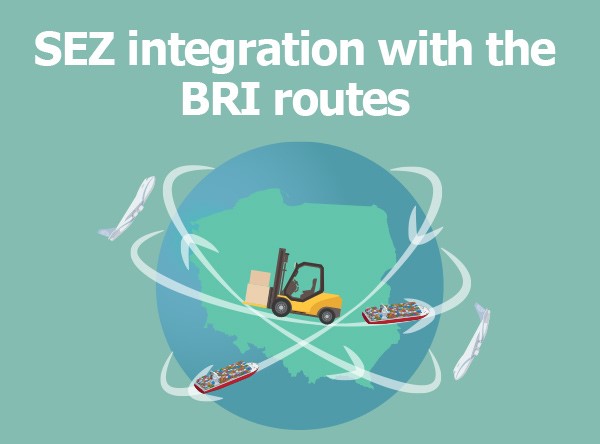 SEZ integration with the BRI routes