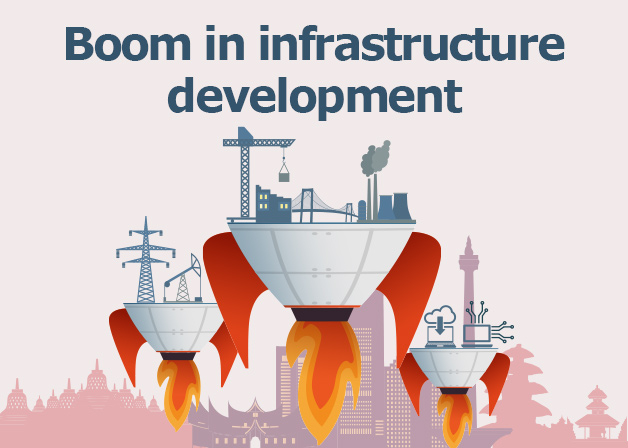 Boom in infrastructure development