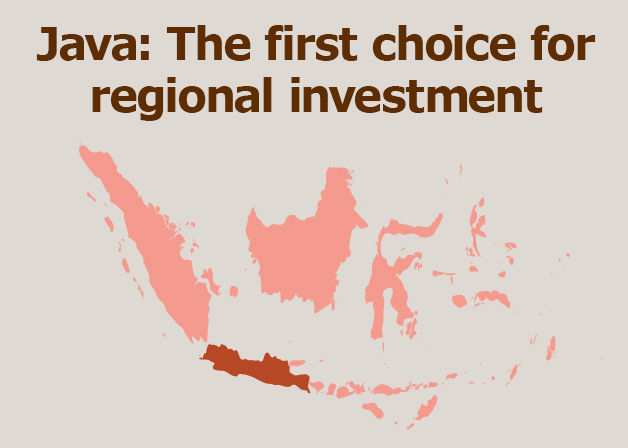 Java: The first choice for regional investment