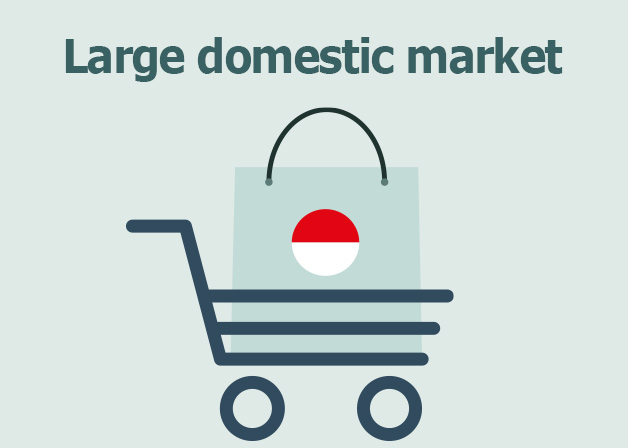 Large domestic market