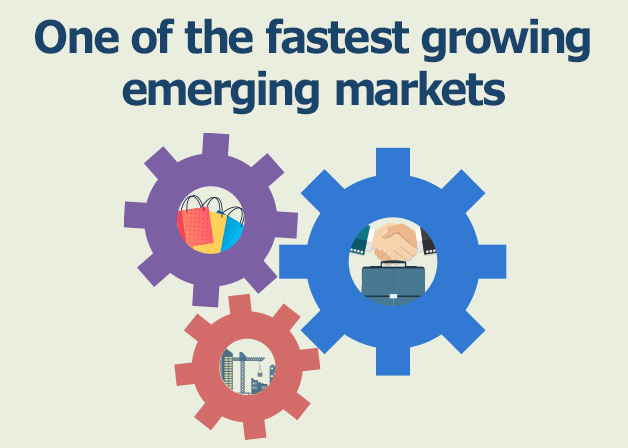 One of the fastest growing emerging markets