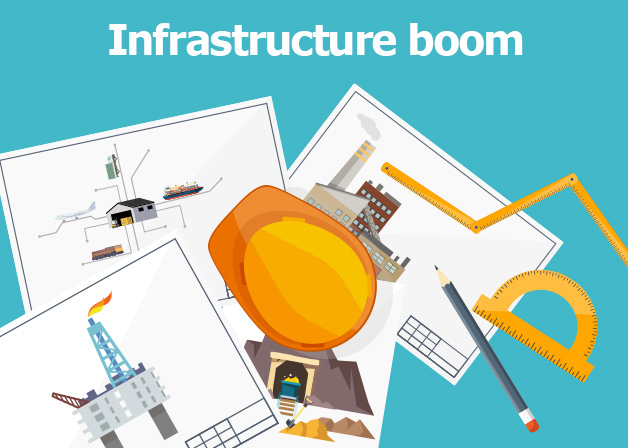 Infrastructure boom