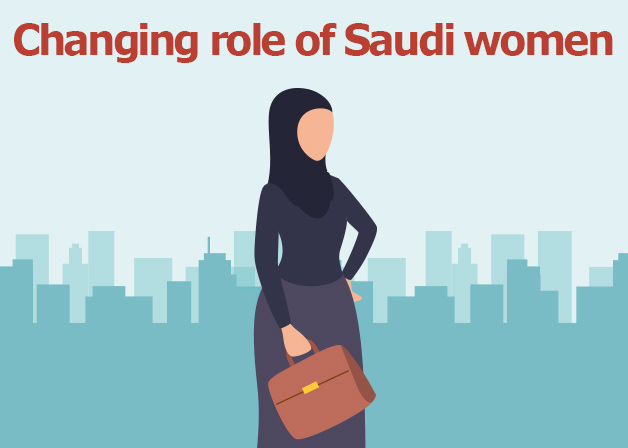 Changing role of Saudi women