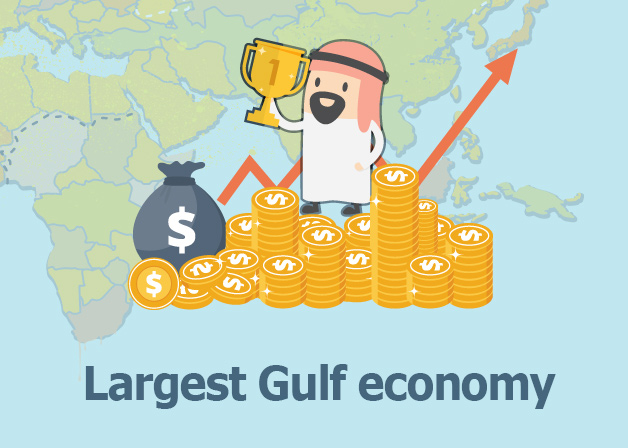 1

$

$

Largest Gulf economy