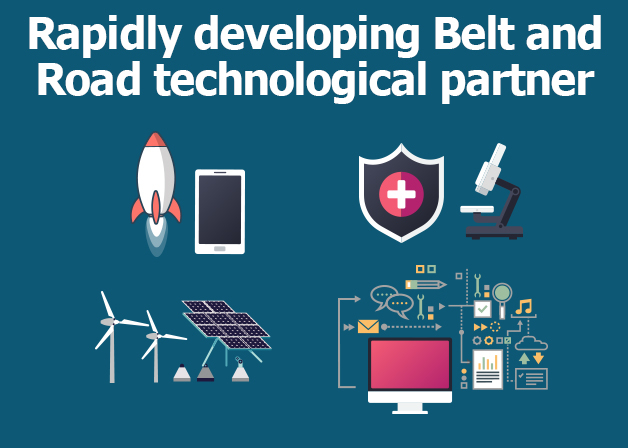 Rapidly developing Belt and Road technological partner