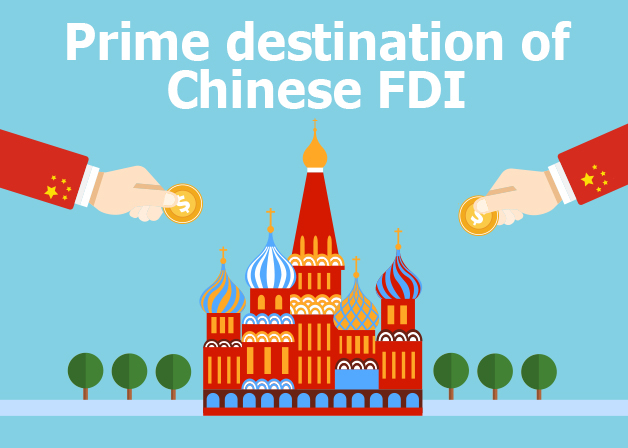 Prime destination of Chinese FDI

$

$