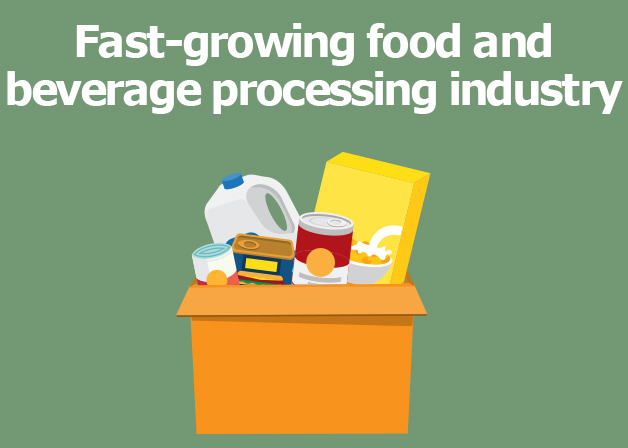 Fast-growing food and beverage processing industry