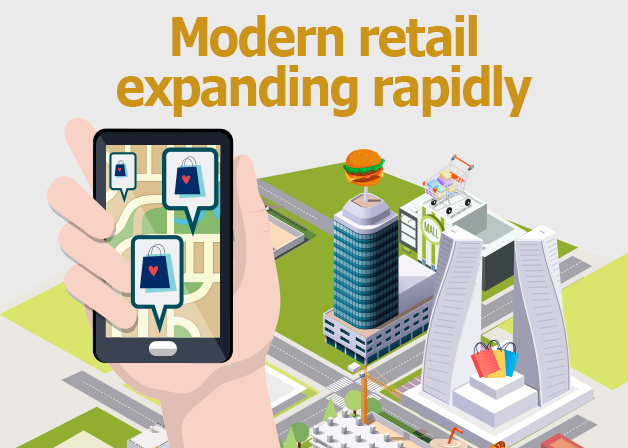 Modern retail expanding rapidly

MALL