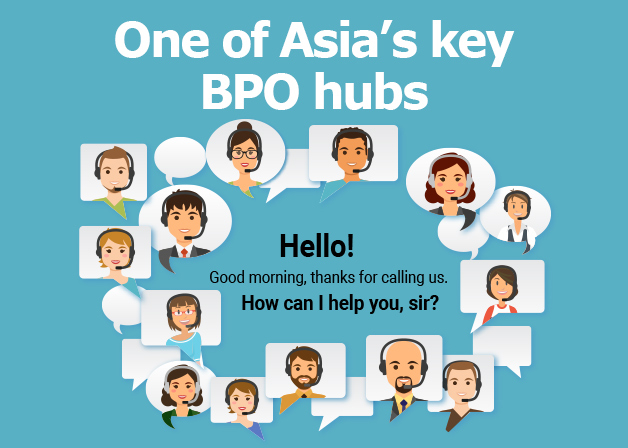 One of Asia's key BPO hubs

Hello!

Good morning, thanks for calling us.

How can I help you, sir?