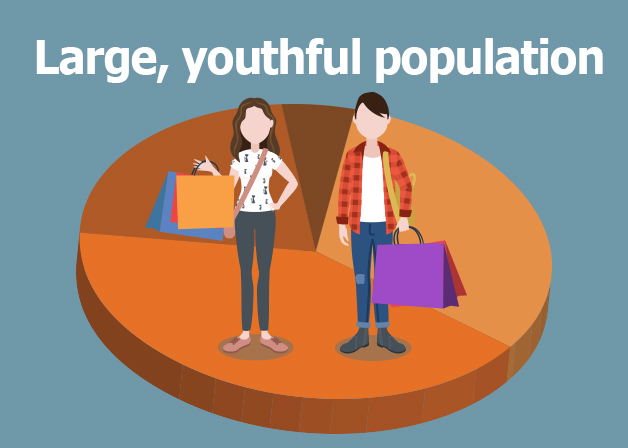 Large, youthful population