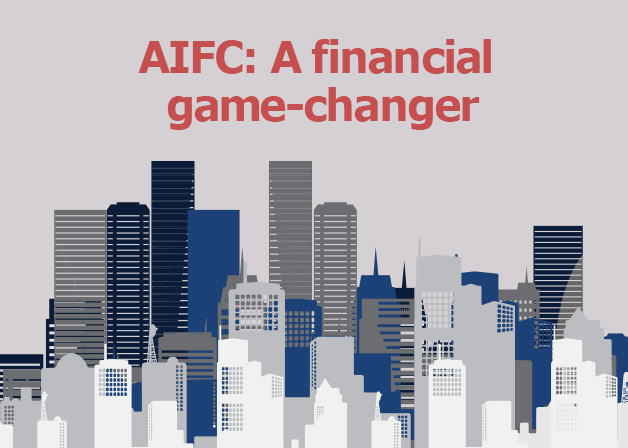 AIFC: A financial game-changer