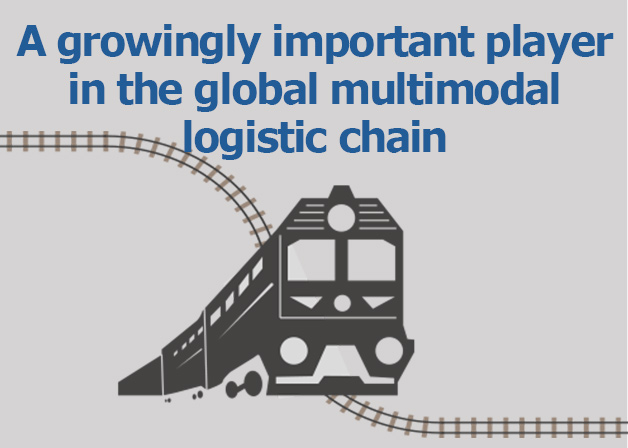 A growingly important player in the global multimodal logistic chain