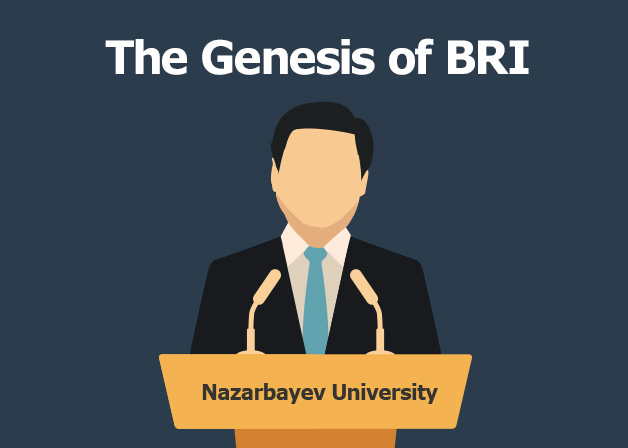 The Genesis of BRI

Nazarbayev University