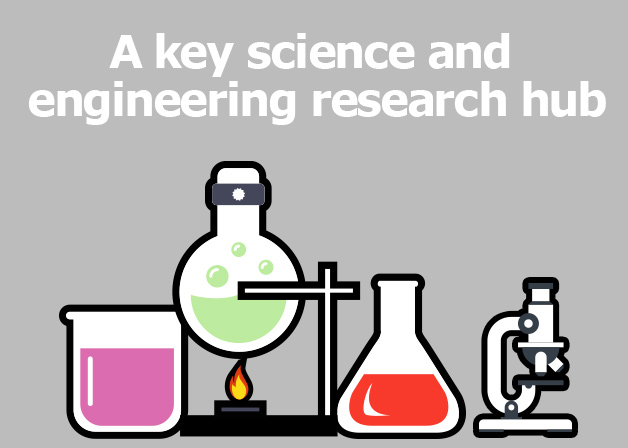 A key science and engineering research hub