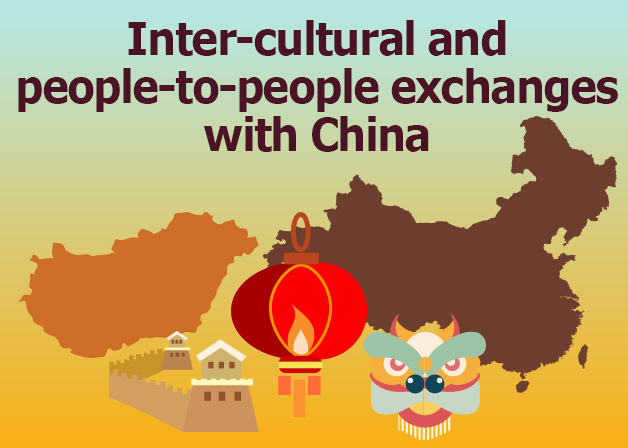 Inter-cultural and people-to-people exchanges with China