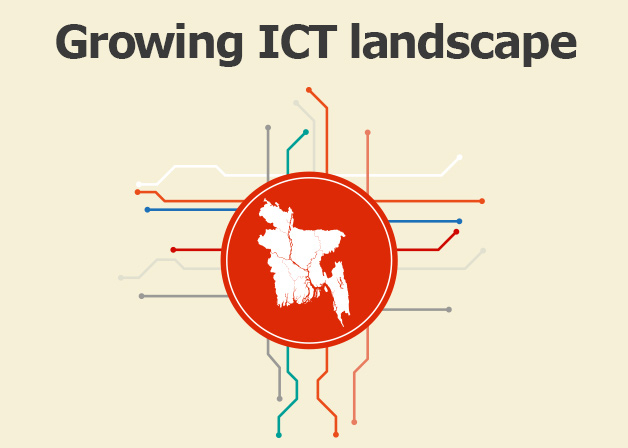 Growing ICT landscape