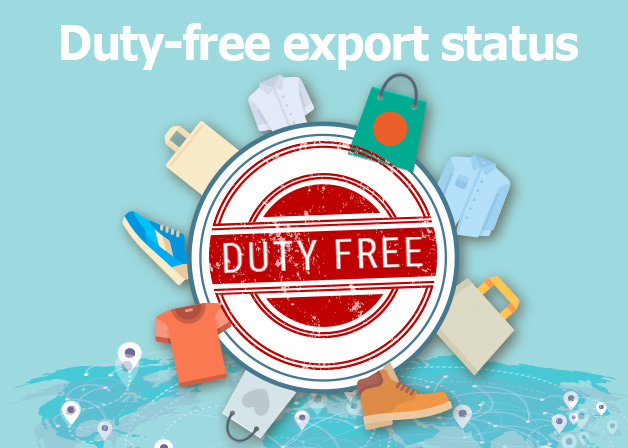 Duty-free export status

DUTY FREE