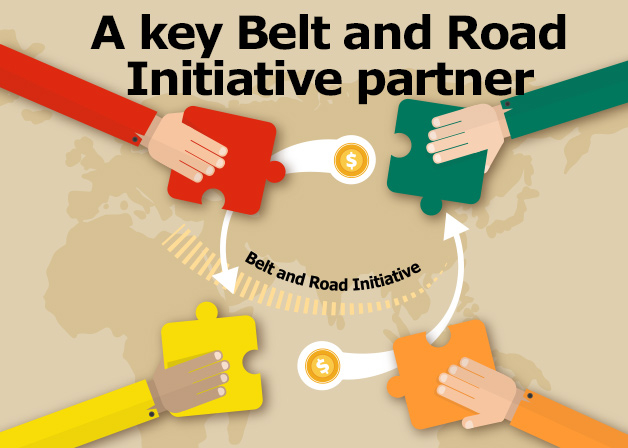 A key Belt and Road Initiative partner

$

Belt and Road Initiative

$