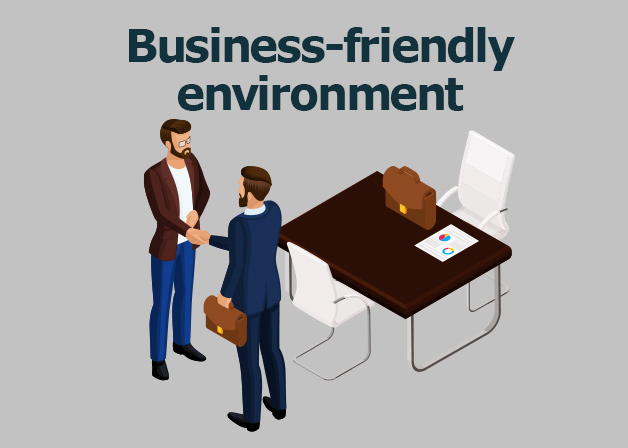 Business-friendly environment