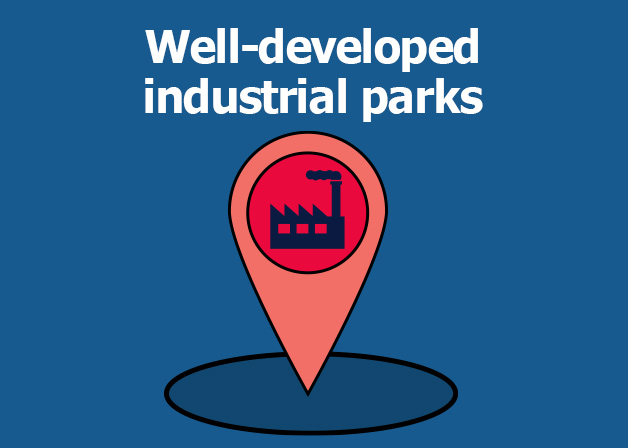 Well-developed industrial parks